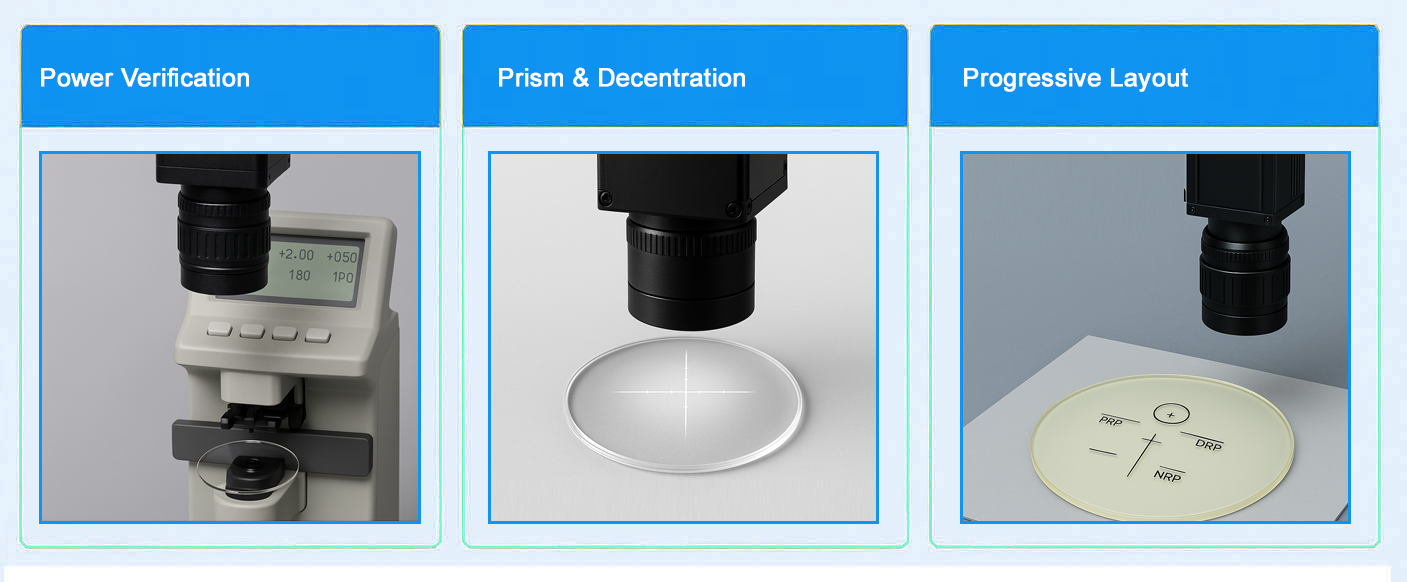 Power Verification

+2.00 +050
180 1P0

Prism & Decentration

Progressive Layout

+
PRP
DRP
NRP